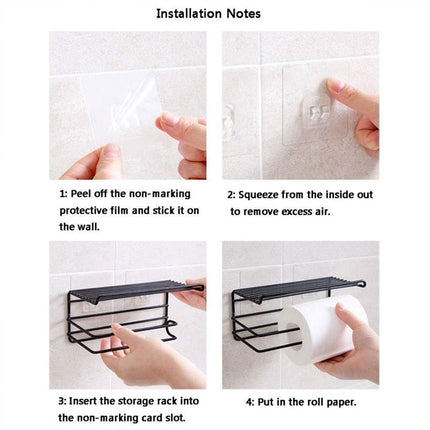 Installation Notes

1: Peel off the non-marking protective film and stick it on the wall.

2: Squeeze from the inside out to remove excess air.

3: Insert the storage rack into the non-marking card slot.

4: Put in the roll paper.