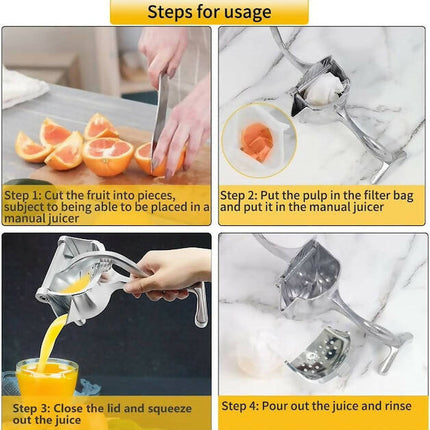 Steps for usage

Step 1: Cut the fruit into pieces, subject to being able to be placed in a manual juicer

Step 2: Put the pulp in the filter bag and put it in the manual juicer

Step 3: Close the lid and squeeze out the juice

Step 4: Pour out the juice and rinse