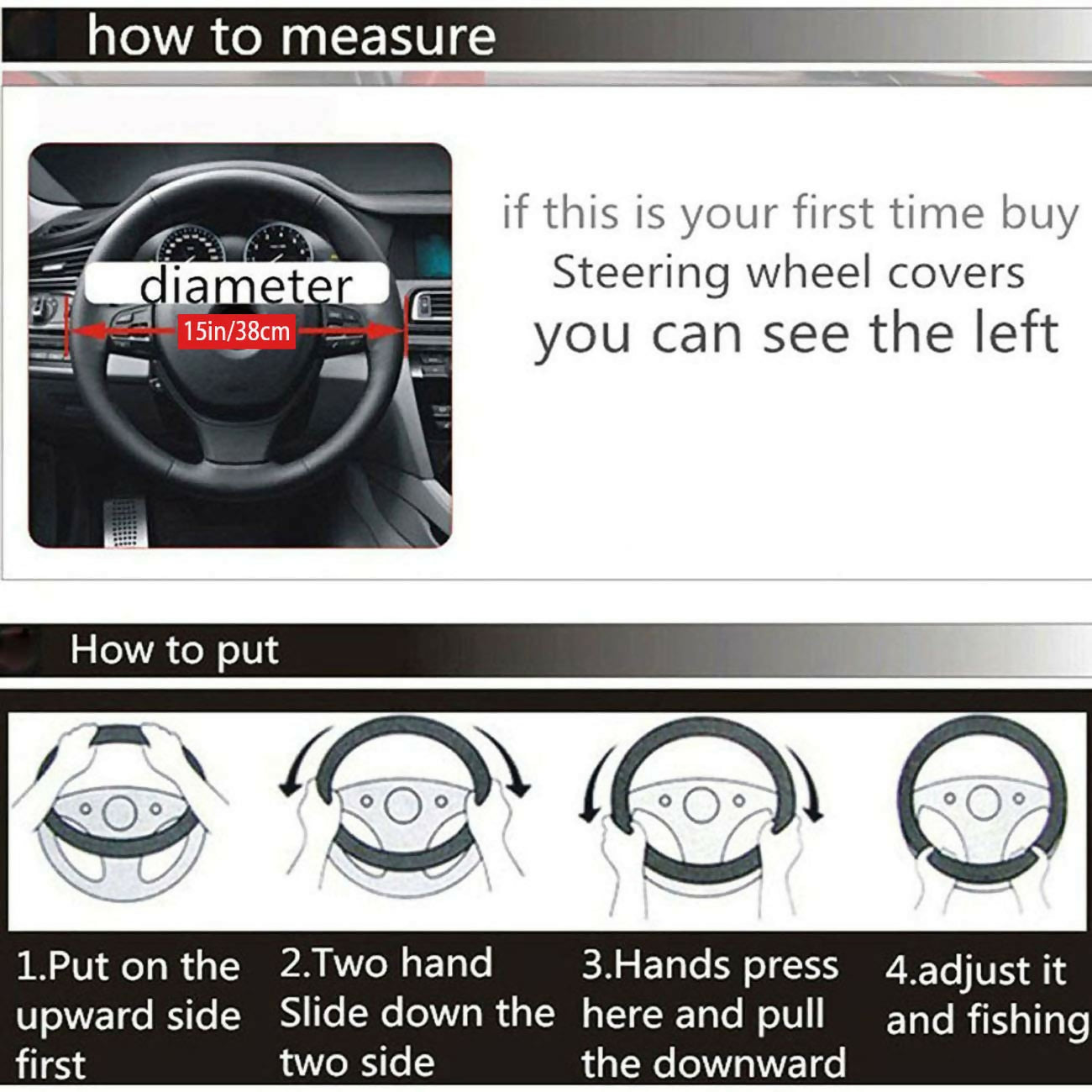 how to measure

diameter
15in/38cm

if this is your first time buy
Steering wheel covers
you can see the left

How to put

1.Put on the upward side first

2.Two hand Slide down the two side

3.Hands press here and pull the downward

4.adjust it and fishing