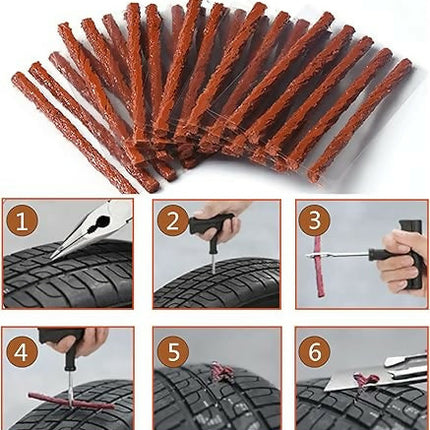 1

2

3

4

5

6