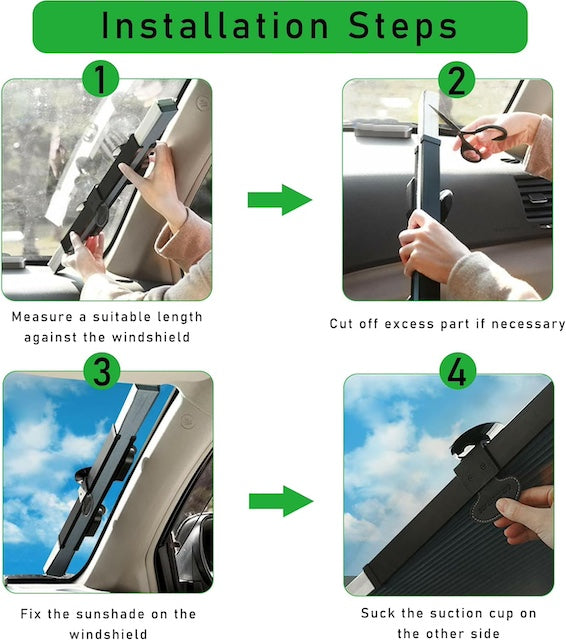 Installation Steps

1

Measure a suitable length against the windshield

2

Cut off excess part if necessary

3

Fix the sunshade on the windshield

4

Suck the suction cup on the other side