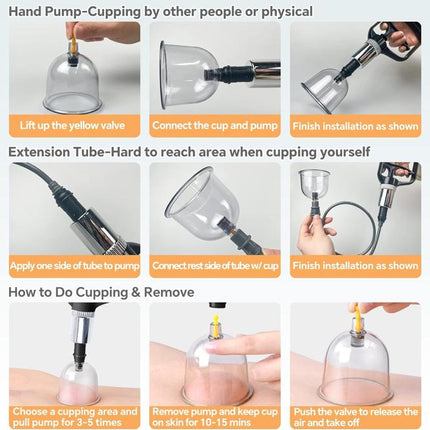 Hand Pump-Cupping by other people or physical

Lift up the yellow valve

Connect the cup and pump

Finish installation as shown

Extension Tube-Hard to reach area when cupping yourself

Apply one side of tube to pump

Connect rest side of tube w/ cup

Finish installation as shown

How to Do Cupping & Remove

Choose a cupping area and pull pump for 3-5 times

Remove pump and keep cup on skin for 10-15 mins

Push the valve to release the air and take off