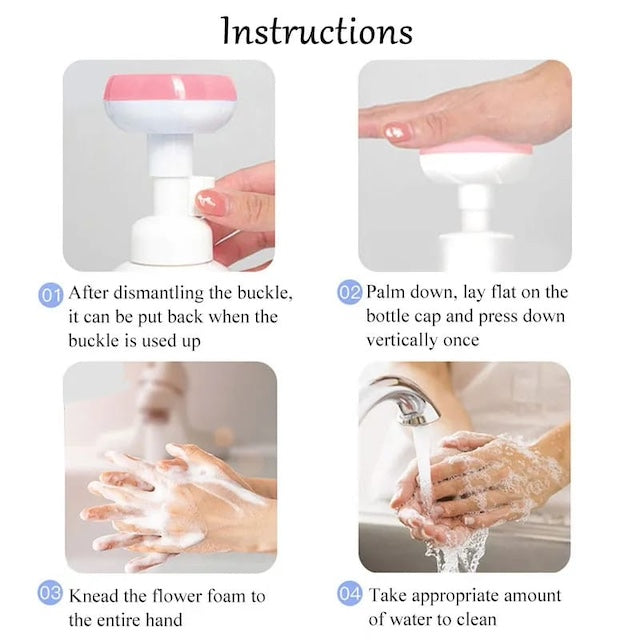 Instructions

01 After dismantling the buckle, it can be put back when the buckle is used up

02 Palm down, lay flat on the bottle cap and press down vertically once

03 Knead the flower foam to the entire hand

04 Take appropriate amount of water to clean