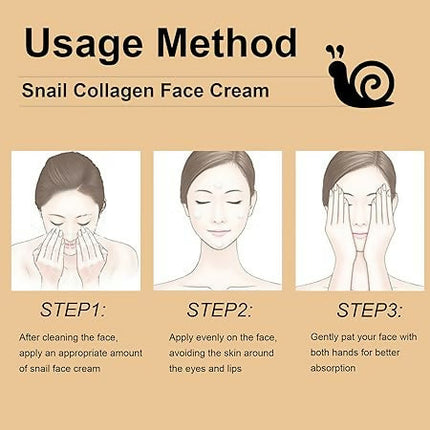 Usage Method

Snail Collagen Face Cream

STEP1:

After cleaning the face, apply an appropriate amount of snail face cream

STEP2:

Apply evenly on the face, avoiding the skin around the eyes and lips

STEP3:

Gently pat your face with both hands for better absorption