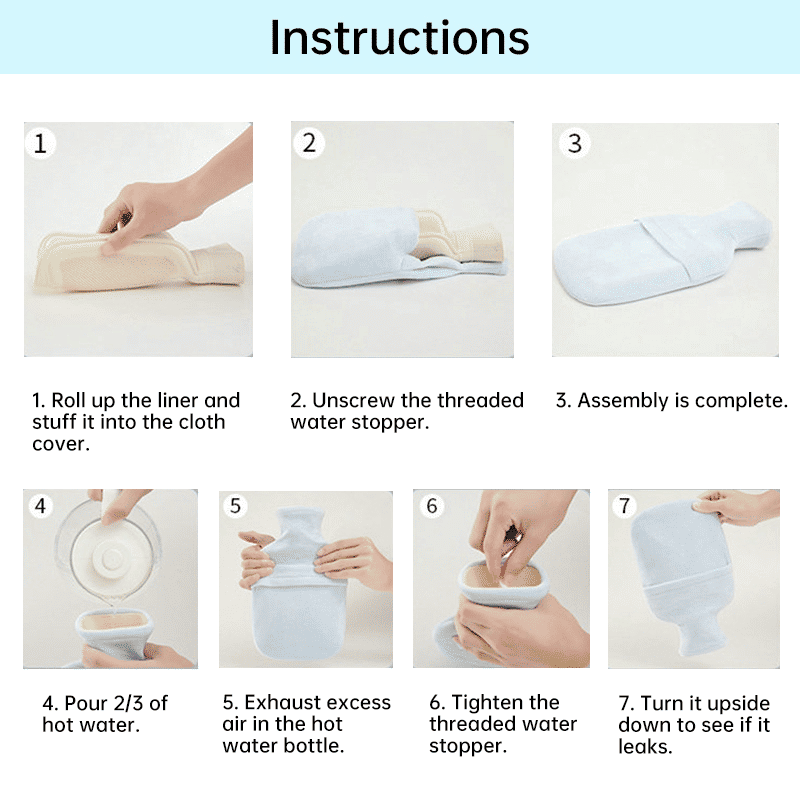 Instructions

1

2

3

1. Roll up the liner and stuff it into the cloth cover.

2. Unscrew the threaded water stopper.

3. Assembly is complete.

4

5

6

7

4. Pour 2/3 of hot water.

5. Exhaust excess air in the hot water bottle.

6. Tighten the threaded water stopper.

7. Turn it upside down to see if it leaks.