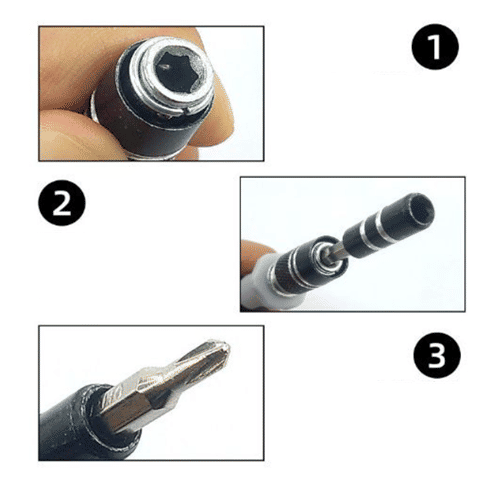 1

2

3