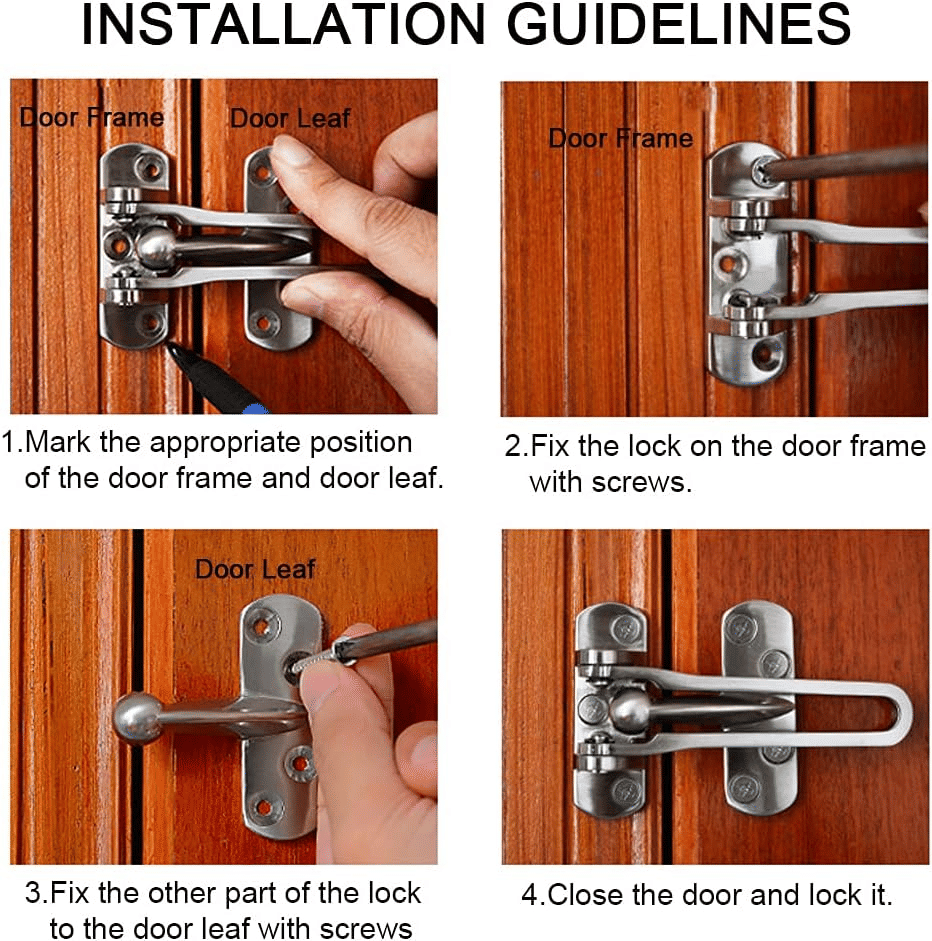 INSTALLATION GUIDELINES

Door Frame

Door Leaf

1.Mark the appropriate position of the door frame and door leaf.

Door Frame

2.Fix the lock on the door frame with screws.

Door Leaf

3.Fix the other part of the lock to the door leaf with screws

4.Close the door and lock it.