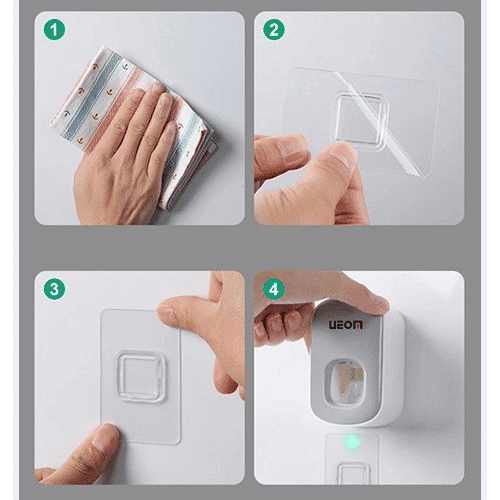 1

2

3

4

UEOM