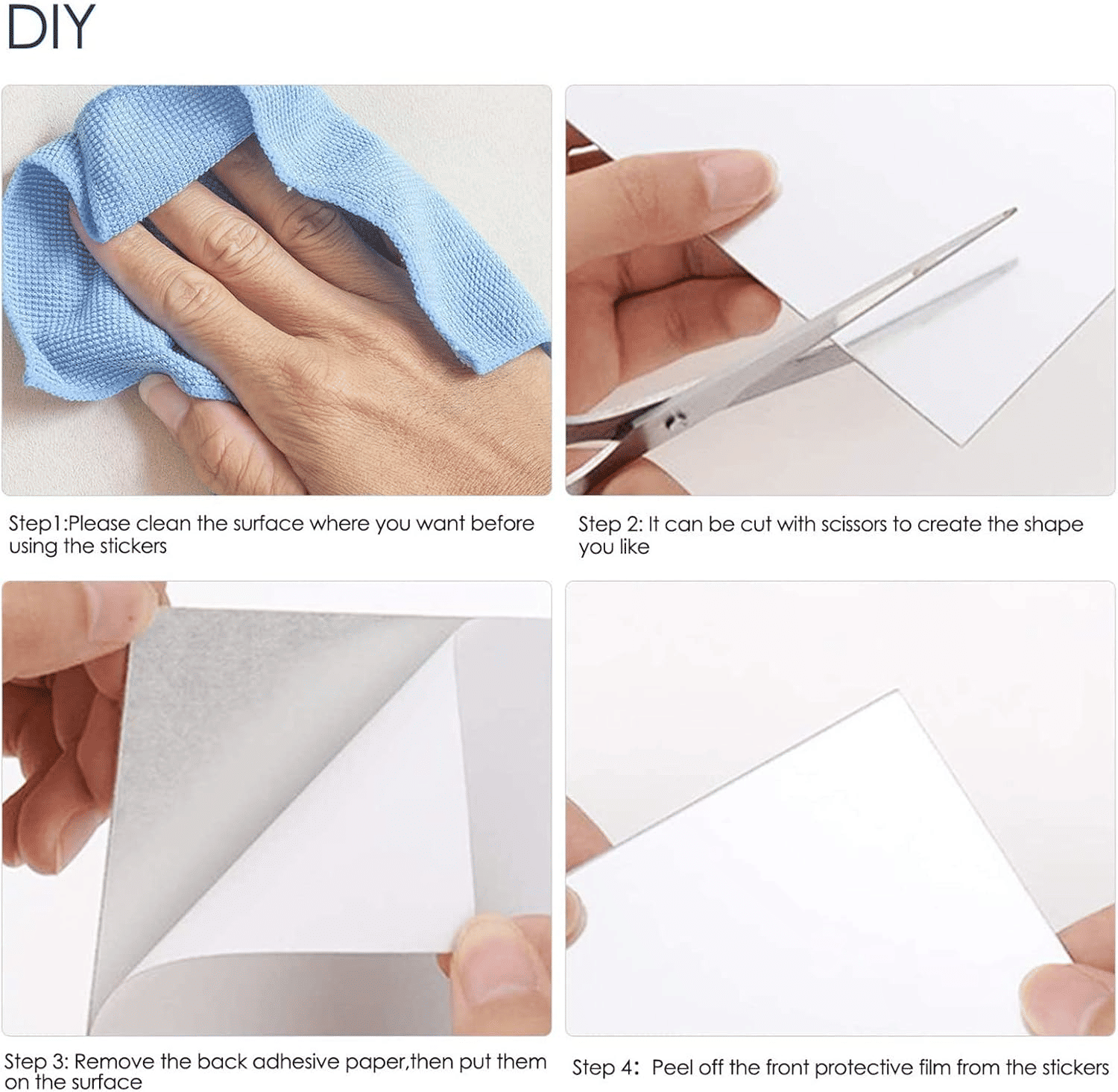 DIY

Step1:Please clean the surface where you want before using the stickers

Step 2: It can be cut with scissors to create the shape you like

Step 3: Remove the back adhesive paper,then put them on the surface

Step 4: Peel off the front protective film from the stickers