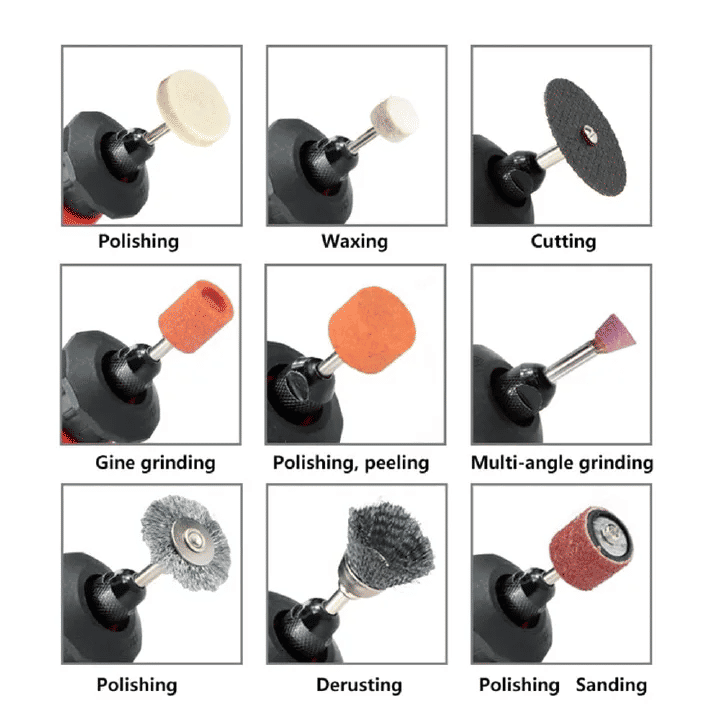 Polishing

Waxing

Cutting

Gine grinding

Polishing, peeling

Multi-angle grinding

Polishing

Derusting

Polishing Sanding