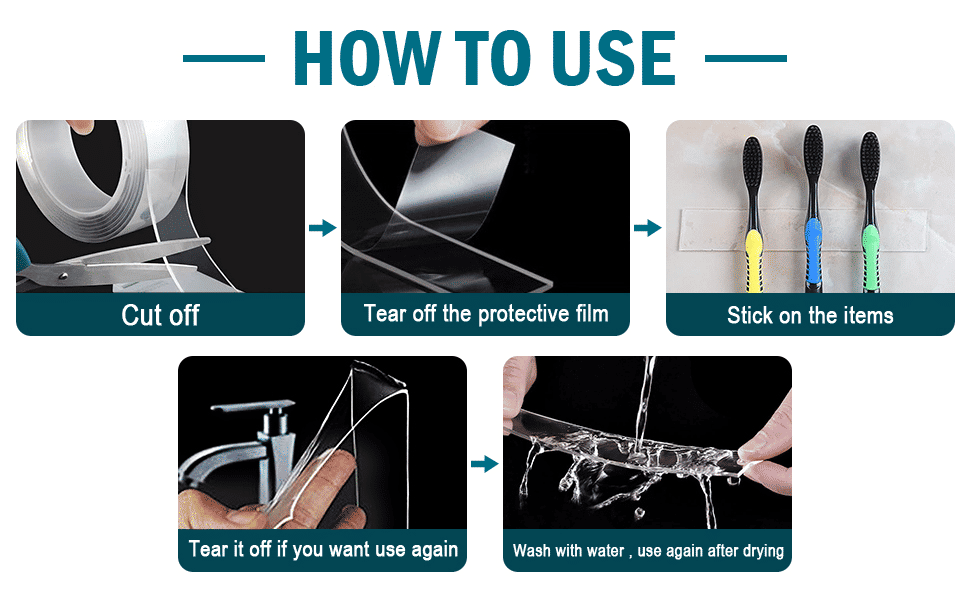 HOW TO USE

Cut off

Tear off the protective film

Stick on the items

Tear it off if you want use again

Wash with water , use again after drying