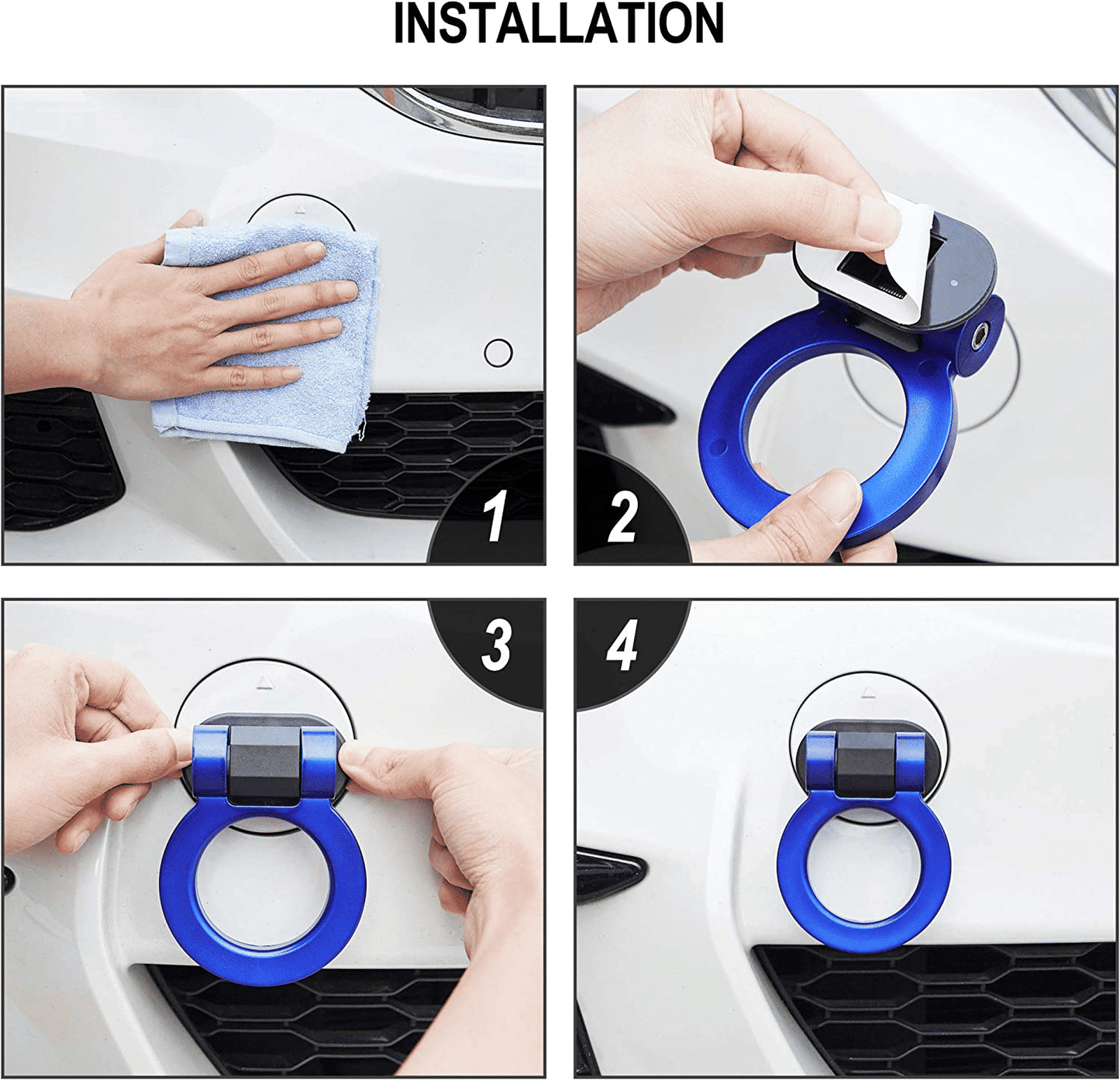 INSTALLATION

1

2

3

4