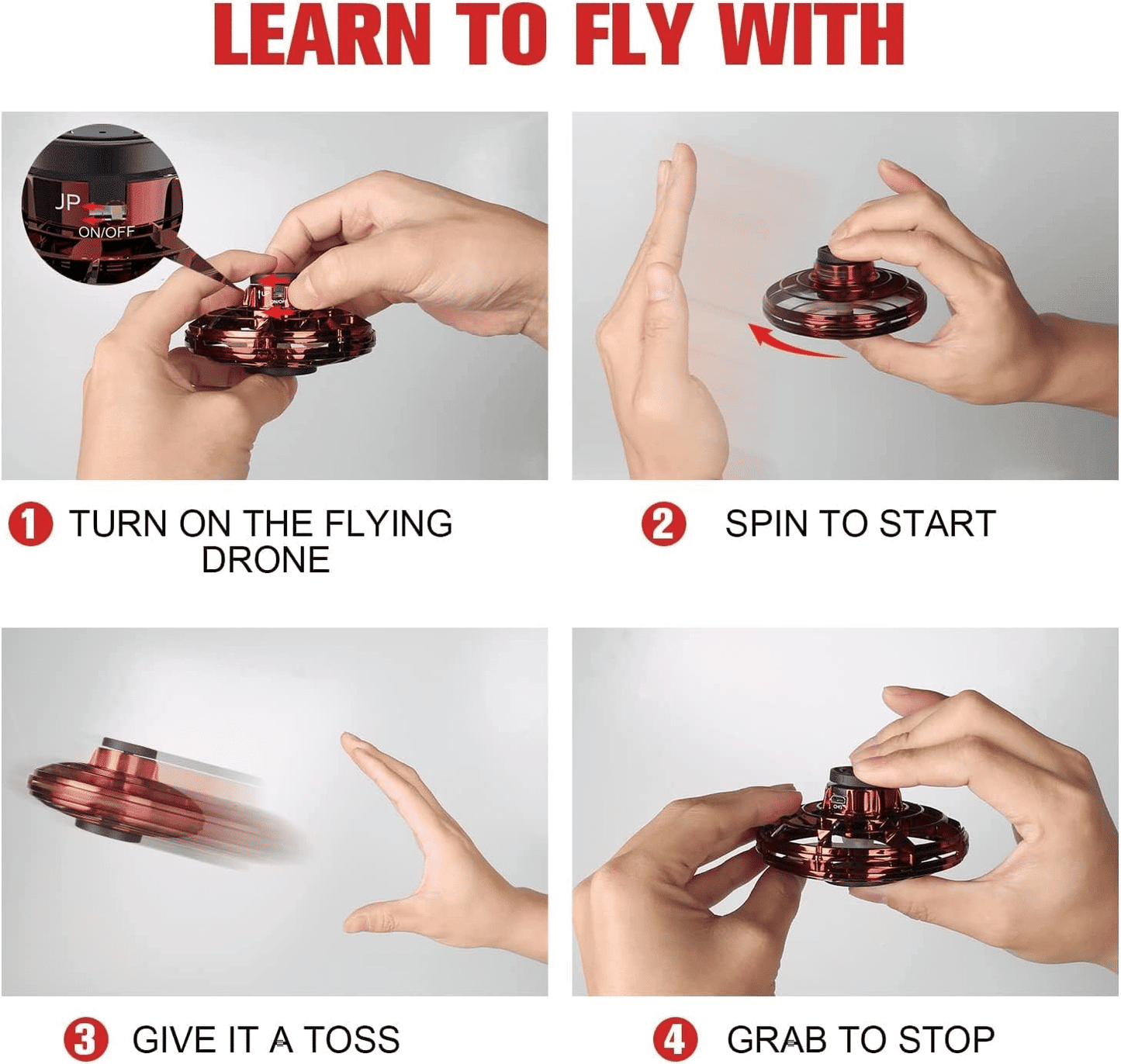 LEARN TO FLY WITH

JP
ON/OFF

1 TURN ON THE FLYING DRONE

2 SPIN TO START

3 GIVE IT A TOSS

4 GRAB TO STOP