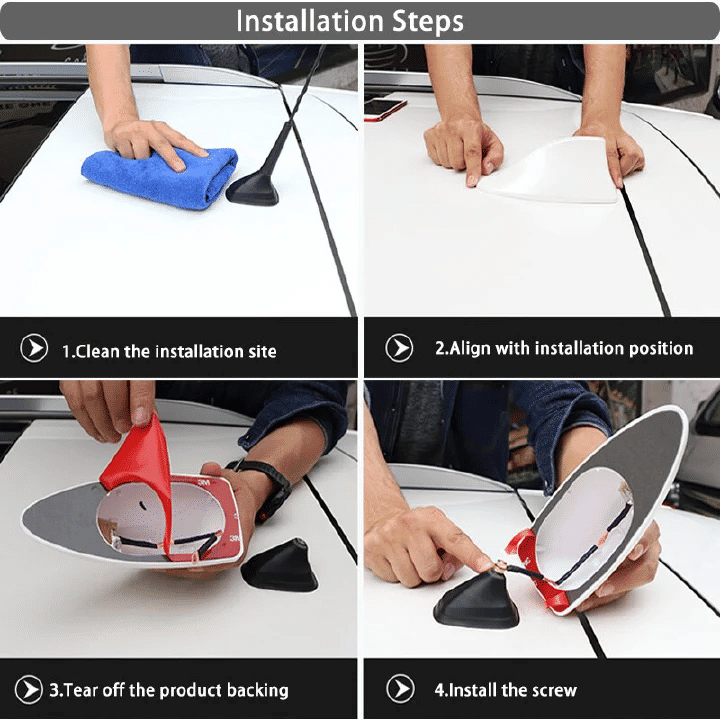 Installation Steps

1.Clean the installation site

2.Align with installation position

3.Tear off the product backing

4.Install the screw