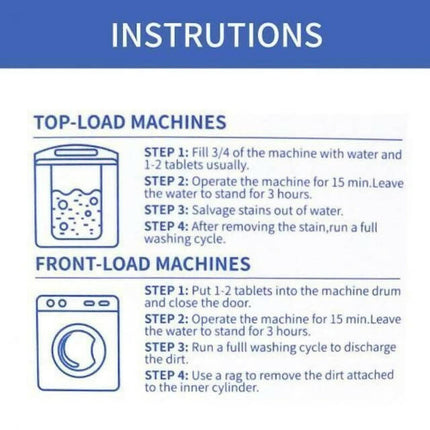 INSTRUTIONS

TOP-LOAD MACHINES

STEP 1: Fill 3/4 of the machine with water and 1-2 tablets usually.

STEP 2: Operate the machine for 15 min.Leave the water to stand for 3 hours.

STEP 3: Salvage stains out of water.

STEP 4: After removing the stain,run a full washing cycle.

FRONT-LOAD MACHINES

STEP 1: Put 1-2 tablets into the machine drum and close the door.

STEP 2: Operate the machine for 15 min.Leave the water to stand for 3 hours.

STEP 3: Run a fulll washing cycle to discharge the dirt.

STEP 4: Use a rag to remove the dirt attached to the inner cylinder.