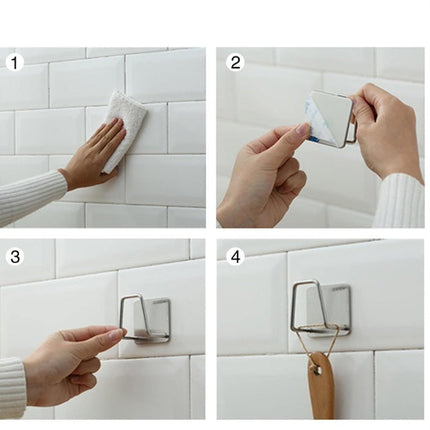 1

2

3

4